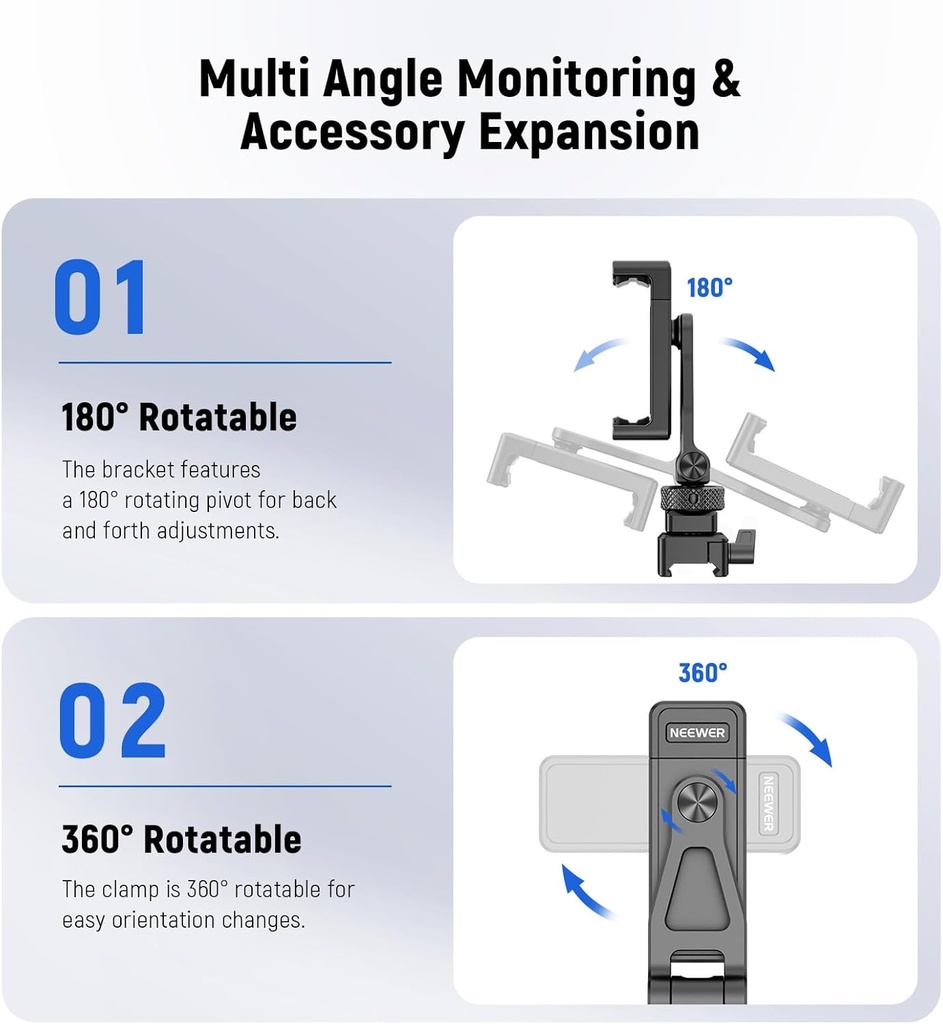 Multi Angle Monitoring & Accessory Expansion

01

180° Rotatable

The bracket features a 180° rotating pivot for back and forth adjustments.

180°

02

360° Rotatable

The clamp is 360° rotatable for easy orientation changes.

360°

NEEWER

NEEWER