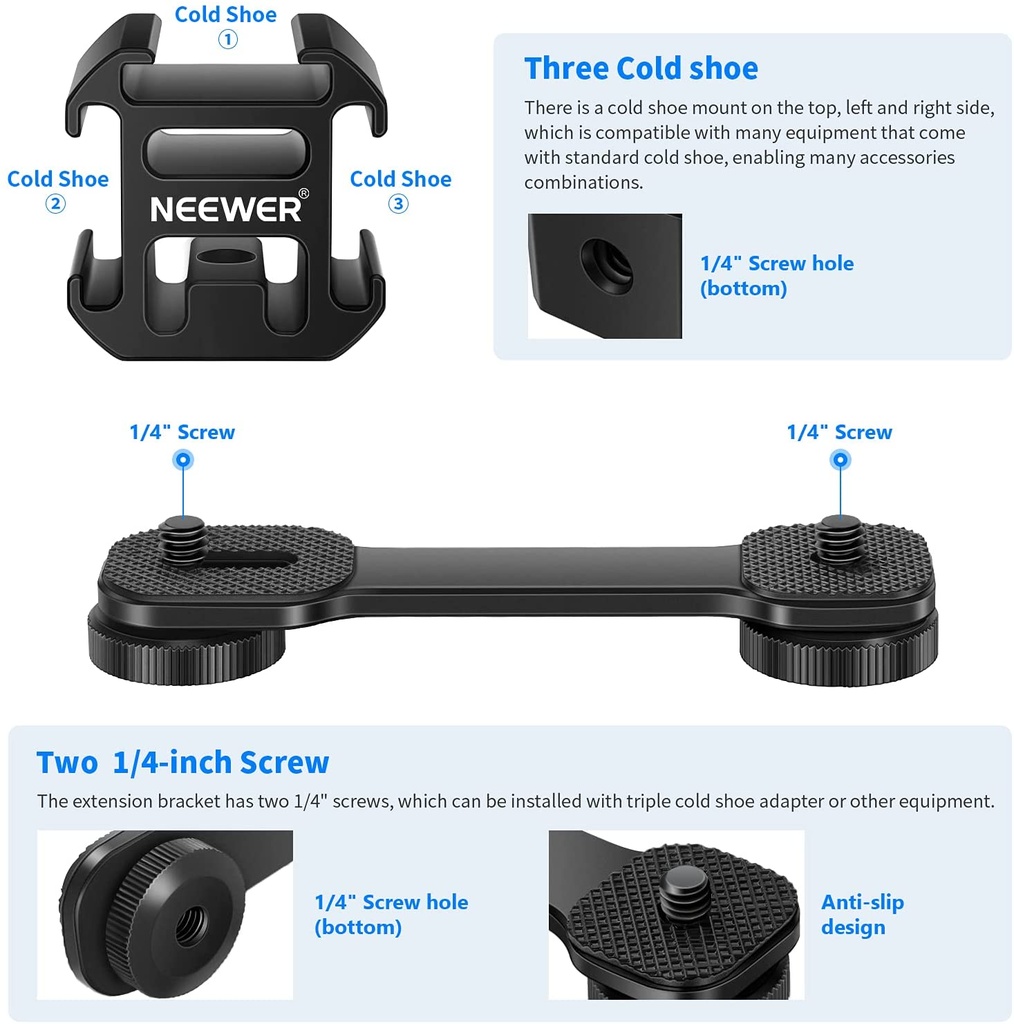 Cold Shoe
①

Cold Shoe
②

NEEWER®

Cold Shoe
③

Three Cold shoe

There is a cold shoe mount on the top, left and right side, which is compatible with many equipment that come with standard cold shoe, enabling many accessories combinations.

1/4" Screw hole (bottom)

1/4" Screw

1/4" Screw

Two 1/4-inch Screw

The extension bracket has two 1/4" screws, which can be installed with triple cold shoe adapter or other equipment.

1/4" Screw hole (bottom)

Anti-slip design