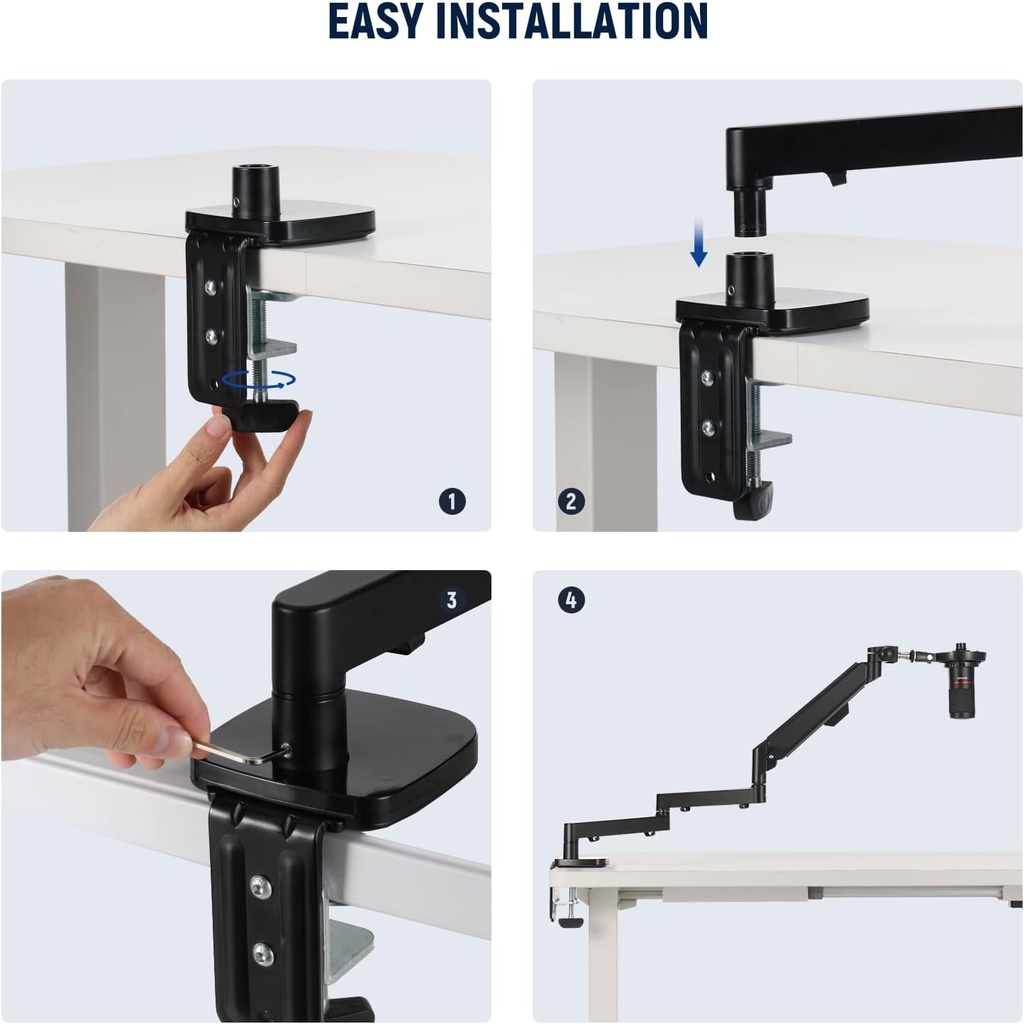 EASY INSTALLATION

1

2

3

4