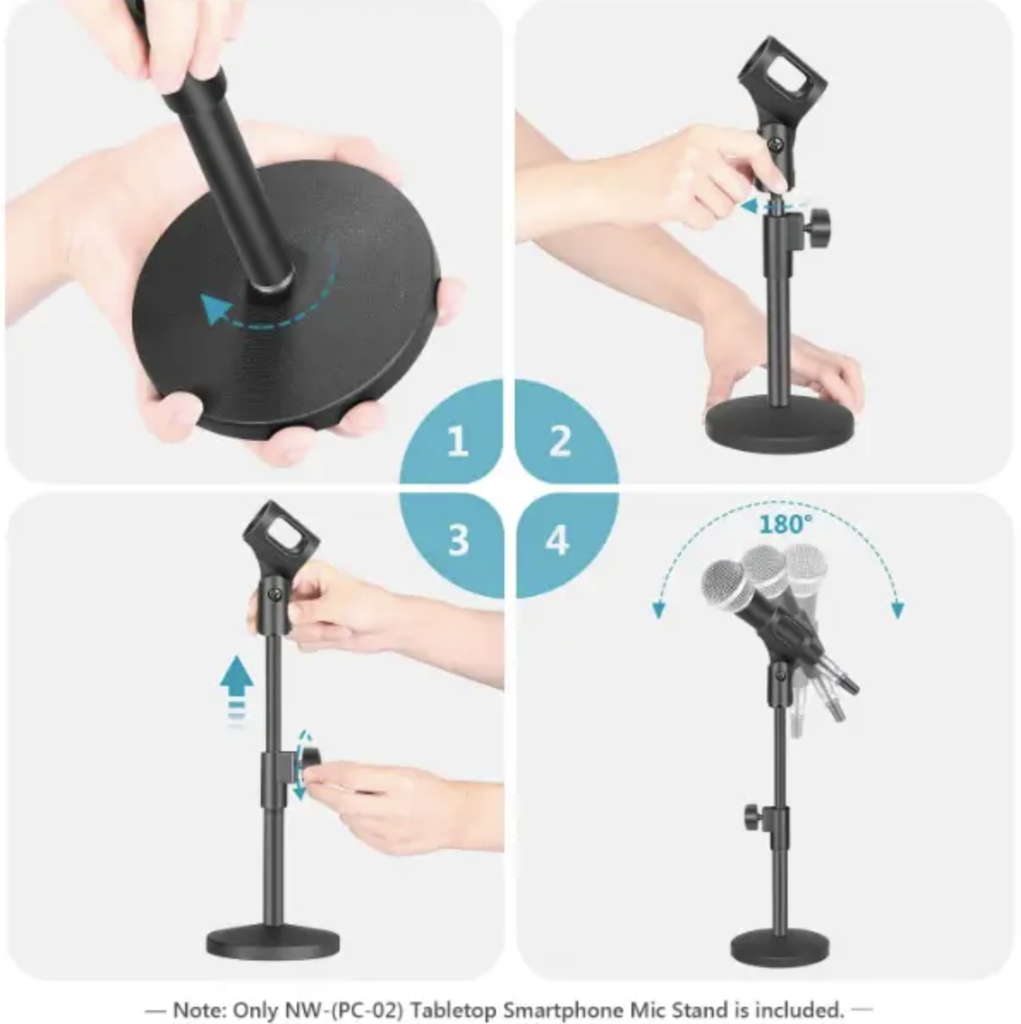 1

2

3

4

180°

— Note: Only NW-(PC-02) Tabletop Smartphone Mic Stand is included. —