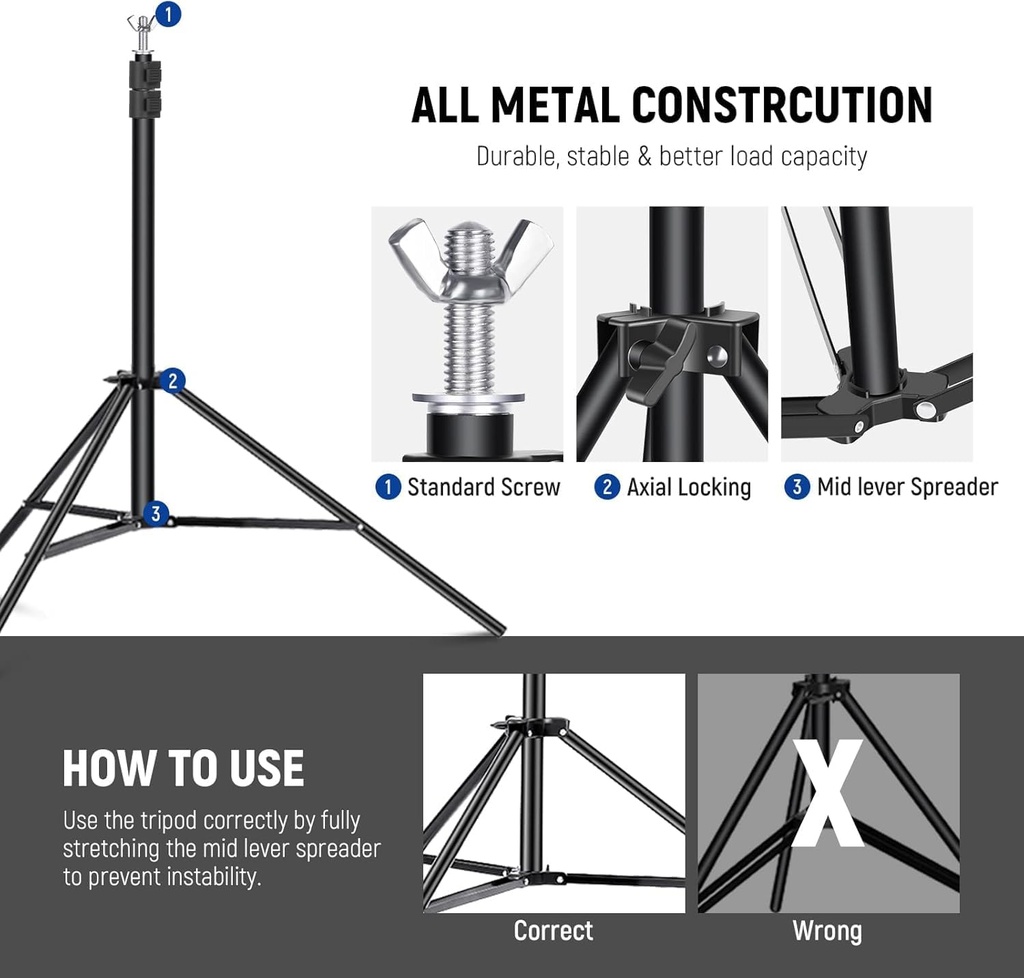 1

2

3

ALL METAL CONSTRCUTION

Durable, stable & better load capacity

1 Standard Screw

2 Axial Locking

3 Mid lever Spreader

HOW TO USE

Use the tripod correctly by fully stretching the mid lever spreader to prevent instability.

Correct

X

Wrong