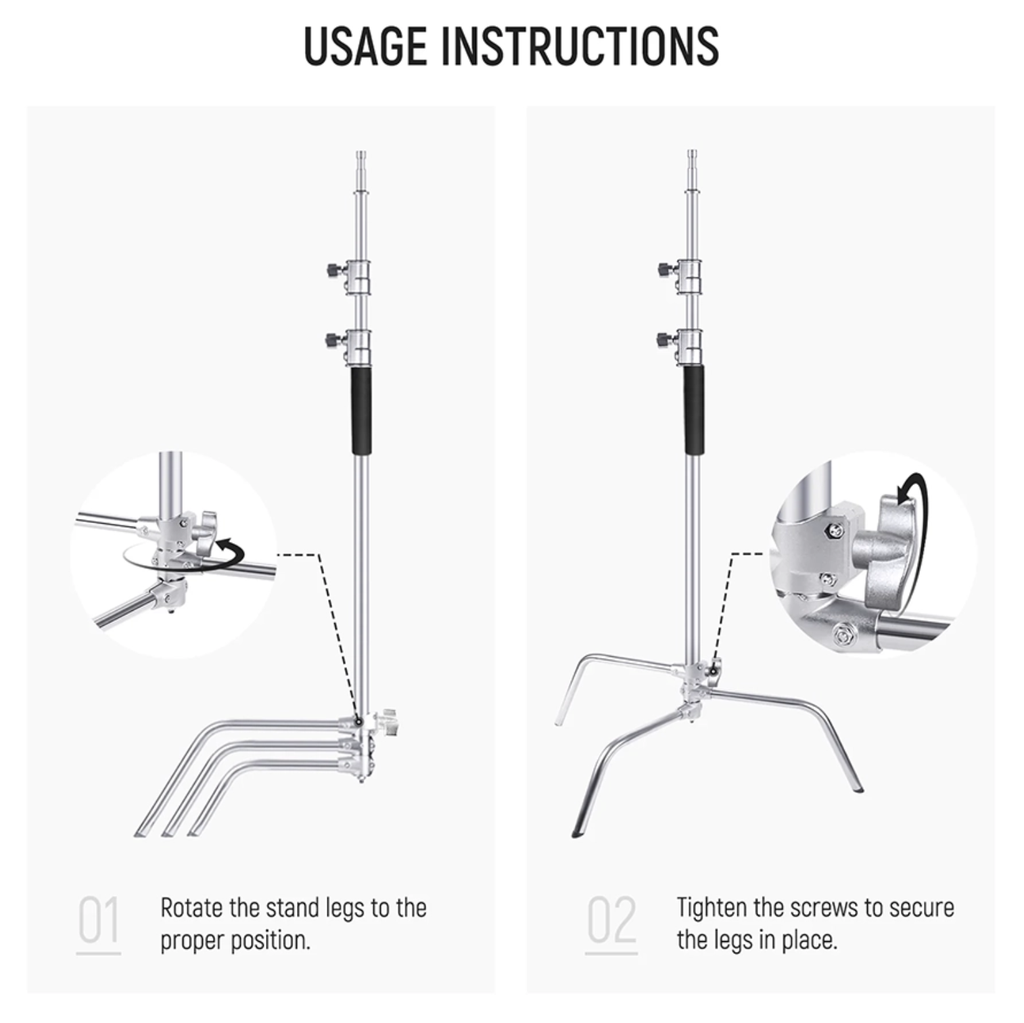 USAGE INSTRUCTIONS

01 Rotate the stand legs to the proper position.

02 Tighten the screws to secure the legs in place.