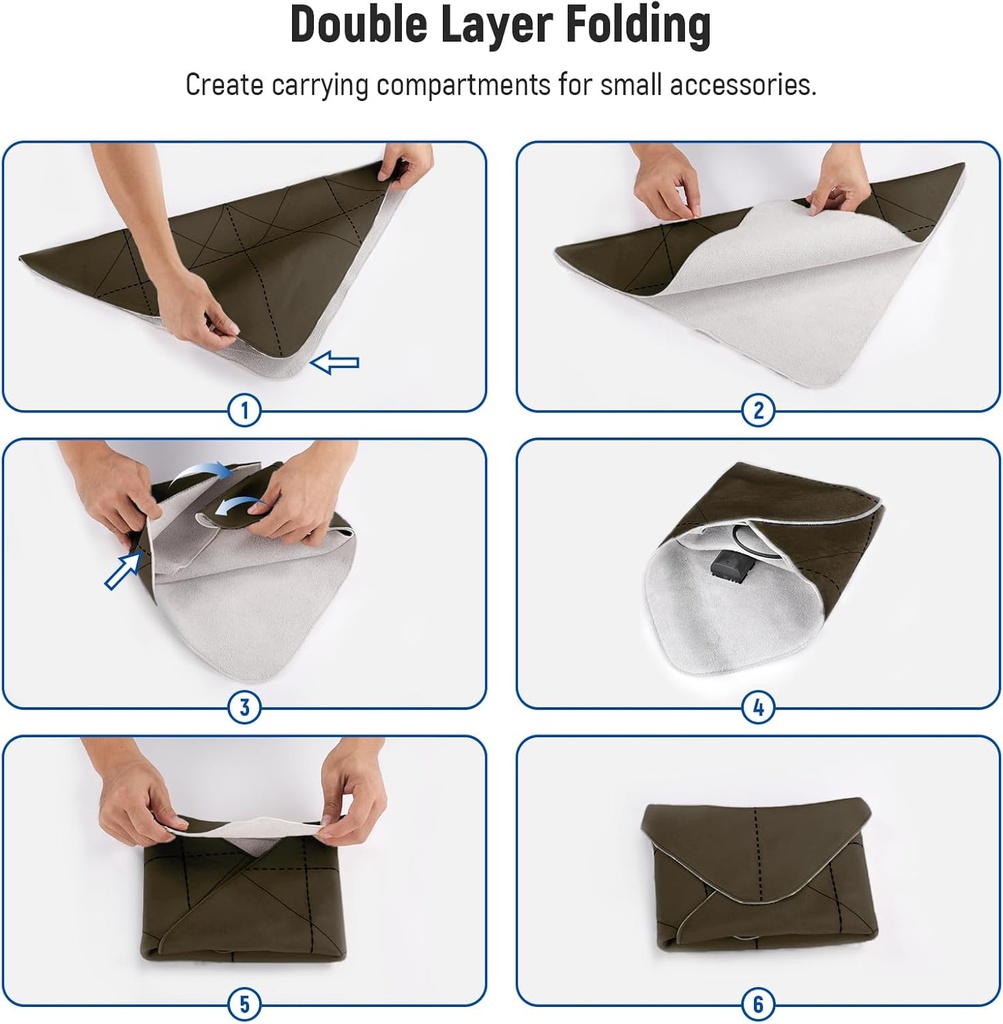 Double Layer Folding

Create carrying compartments for small accessories.

1

2

3

4

5

6