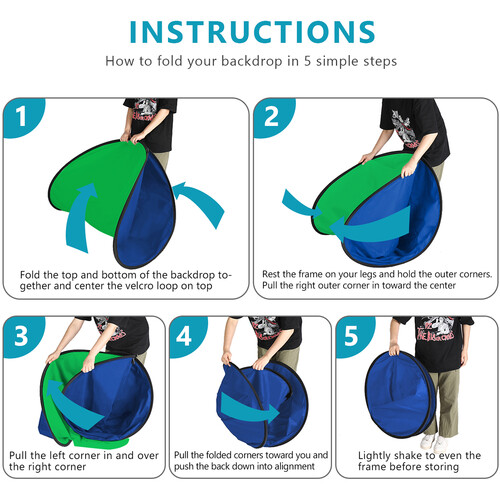 INSTRUCTIONS

How to fold your backdrop in 5 simple steps

1

Fold the top and bottom of the backdrop together and center the velcro loop on top

2

Rest the frame on your legs and hold the outer corners. Pull the right outer corner in toward the center

3

Pull the left corner in and over the right corner

4

Pull the folded corners toward you and push the back down into alignment

5

Lightly shake to even the frame before storing