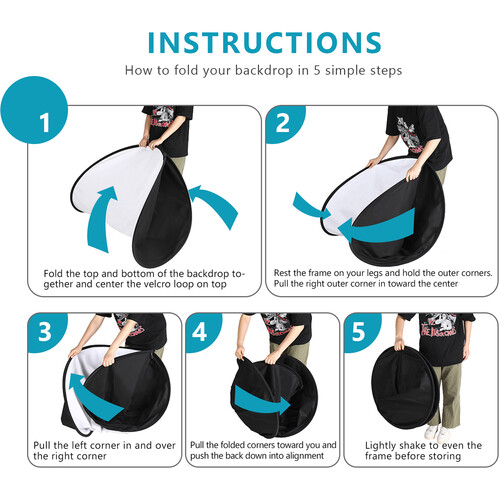 INSTRUCTIONS
How to fold your backdrop in 5 simple steps

1
Fold the top and bottom of the backdrop together and center the velcro loop on top

2
Rest the frame on your legs and hold the outer corners. Pull the right outer corner in toward the center

3
Pull the left corner in and over the right corner

4
Pull the folded corners toward you and push the back down into alignment

5
Lightly shake to even the frame before storing