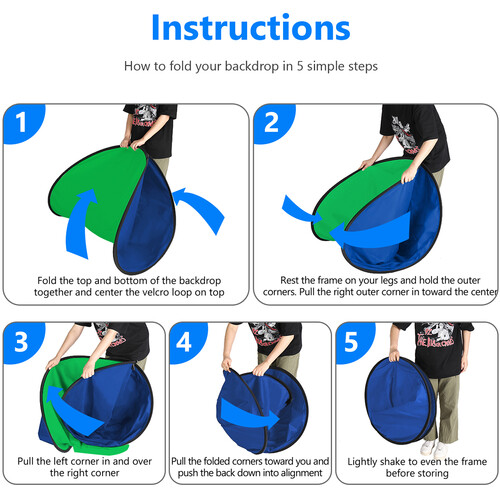 Instructions

How to fold your backdrop in 5 simple steps

1

Fold the top and bottom of the backdrop together and center the velcro loop on top

2

Rest the frame on your legs and hold the outer corners. Pull the right outer corner in toward the center

3

Pull the left corner in and over the right corner

4

Pull the folded corners toward you and push the back down into alignment

5

Lightly shake to even the frame before storing