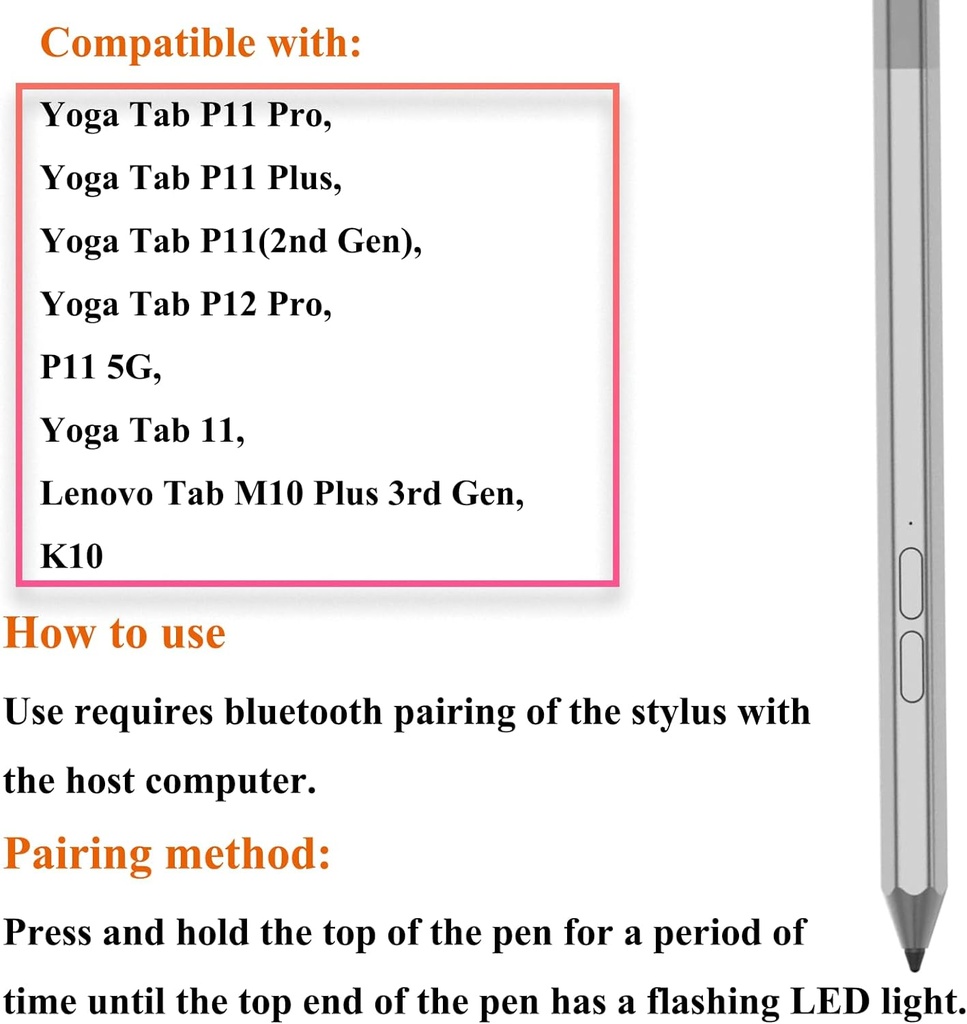 Compatible with:

Yoga Tab P11 Pro,
Yoga Tab P11 Plus,
Yoga Tab P11(2nd Gen),
Yoga Tab P12 Pro,
P11 5G,
Yoga Tab 11,
Lenovo Tab M10 Plus 3rd Gen,
K10

How to use

Use requires bluetooth pairing of the stylus with the host computer.

Pairing method:

Press and hold the top of the pen for a period of time until the top end of the pen has a flashing LED light.