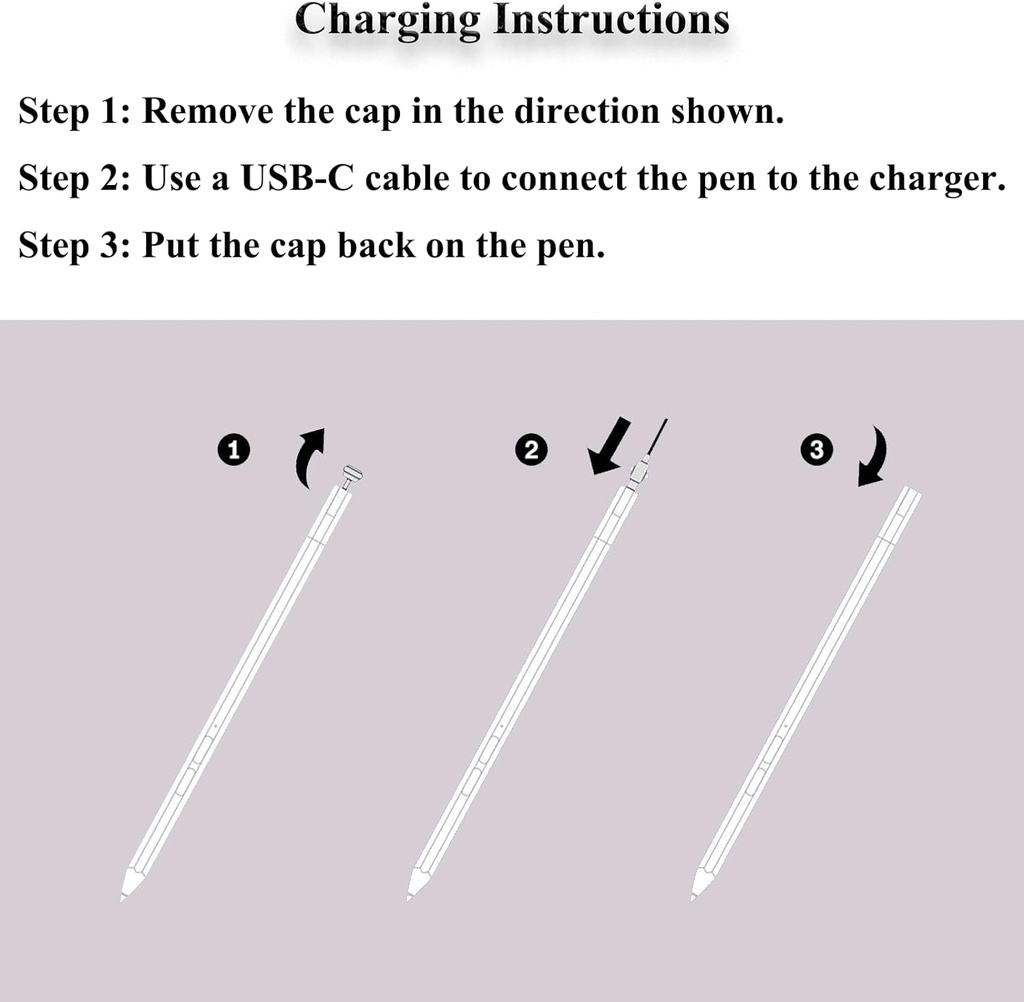 Charging Instructions

Step 1: Remove the cap in the direction shown.

Step 2: Use a USB-C cable to connect the pen to the charger.

Step 3: Put the cap back on the pen.

1

2

3