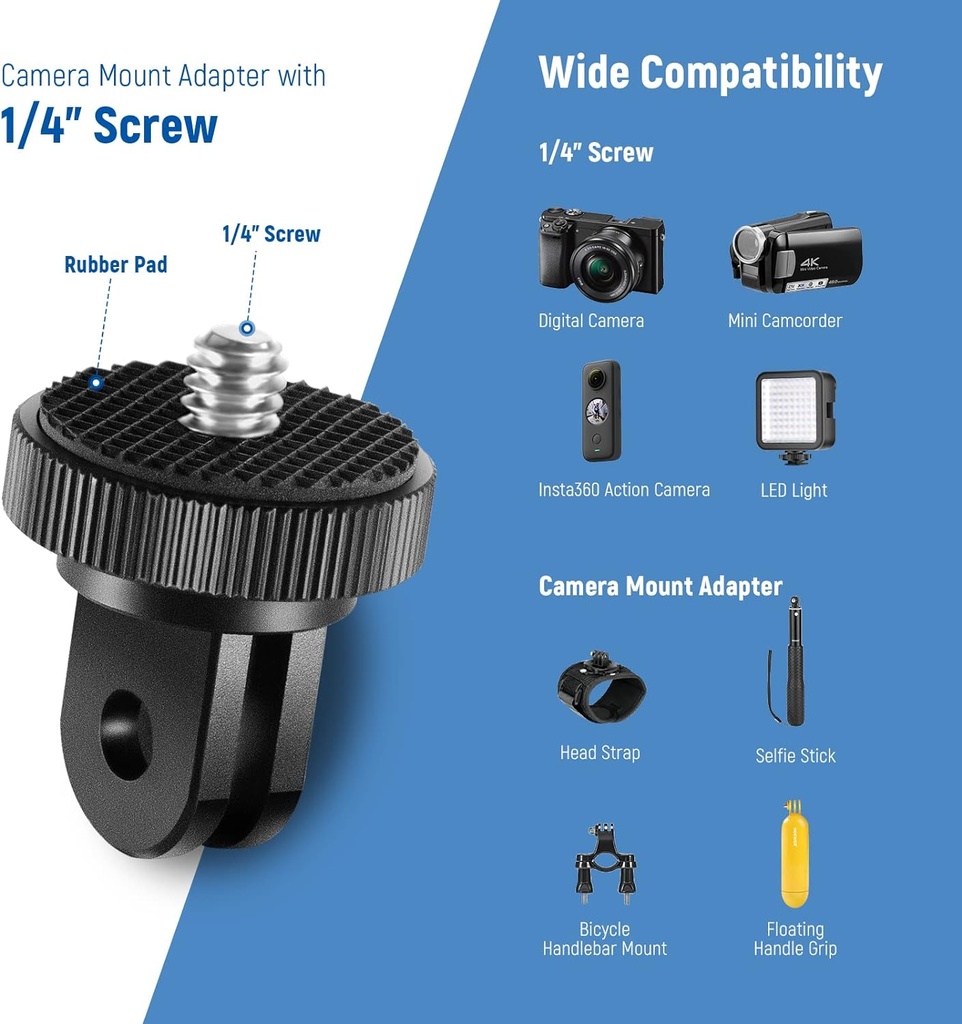 Camera Mount Adapter with
1/4" Screw

Rubber Pad

1/4" Screw

Wide Compatibility

1/4" Screw

4K

Digital Camera

Mini Camcorder

Insta360 Action Camera

LED Light

Camera Mount Adapter

Head Strap

Selfie Stick

Bicycle Handlebar Mount

Floating Handle Grip