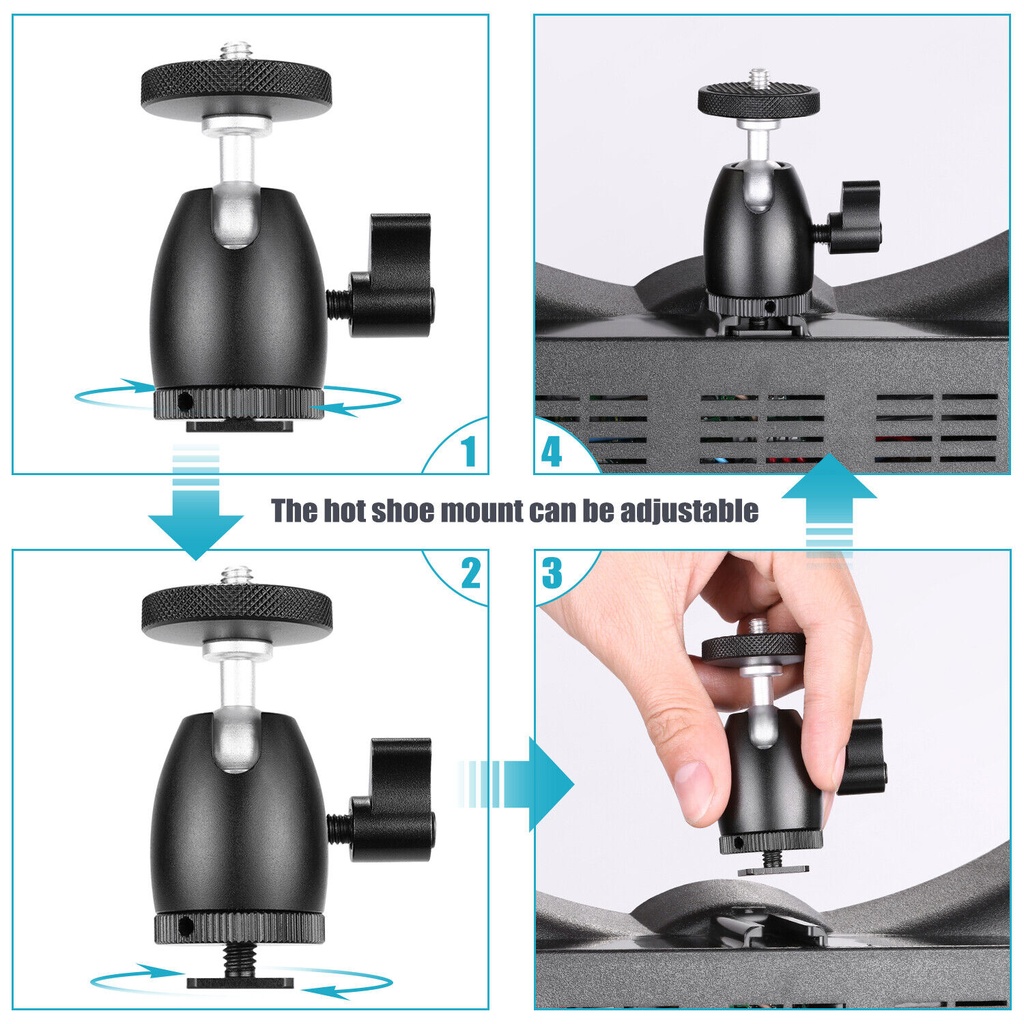 1

4

The hot shoe mount can be adjustable

2

3