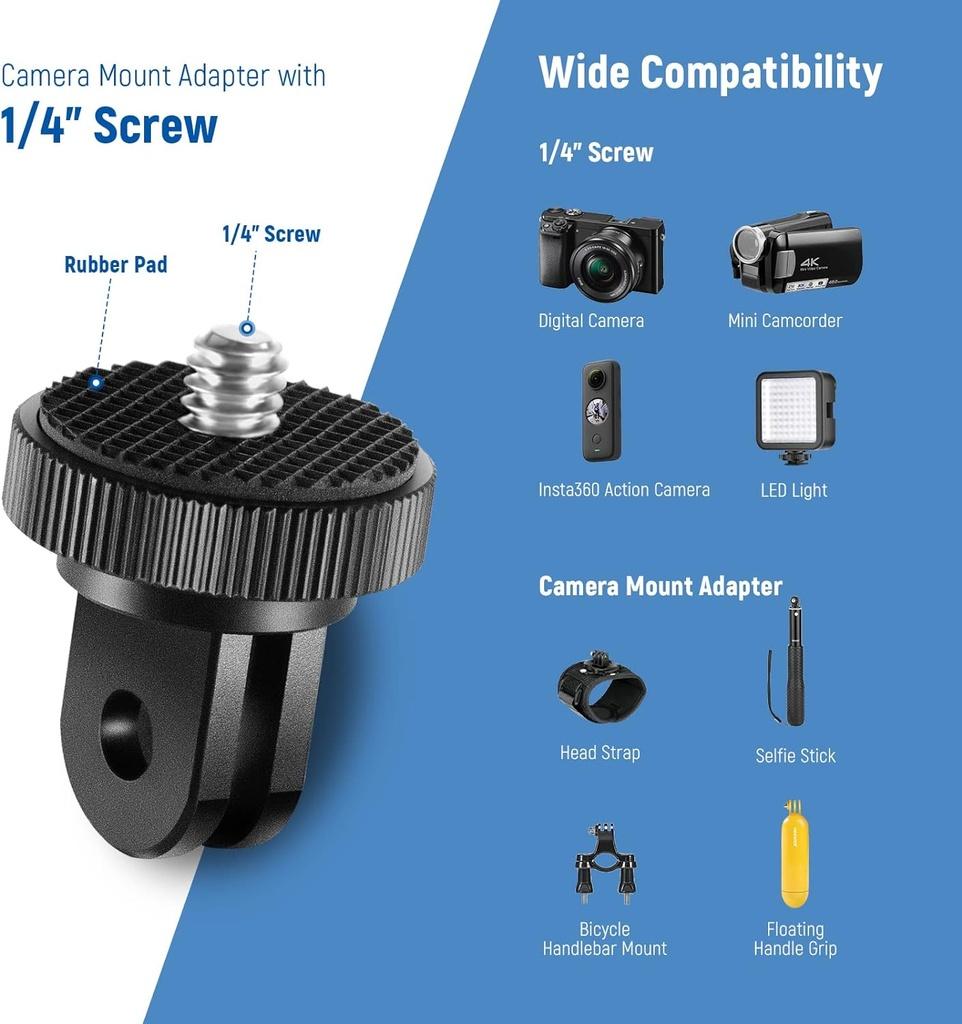 Camera Mount Adapter with
1/4" Screw

Rubber Pad

1/4" Screw

Wide Compatibility

1/4" Screw

4K

Digital Camera

Mini Camcorder

Insta360 Action Camera

LED Light

Camera Mount Adapter

Head Strap

Selfie Stick

Bicycle Handlebar Mount

Floating Handle Grip